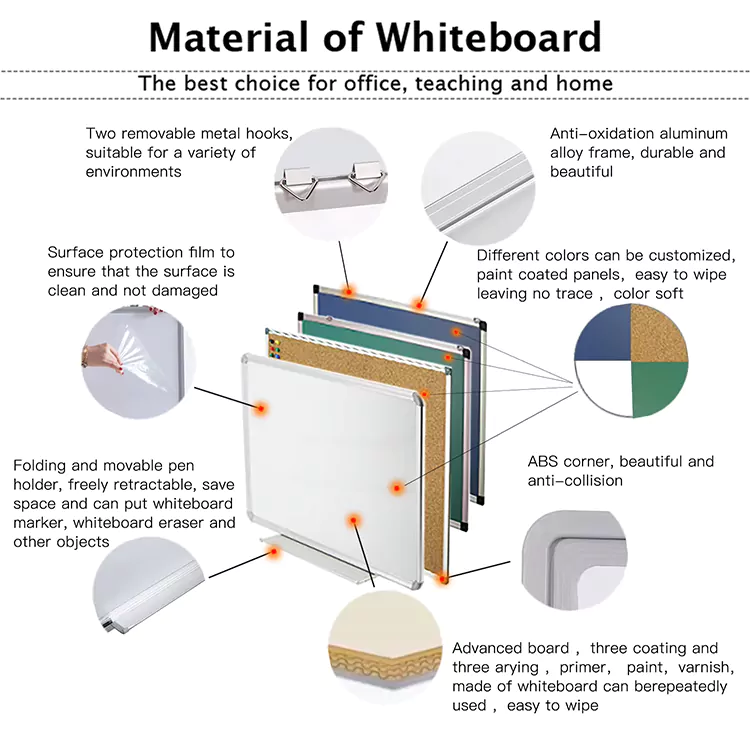 Material of Whiteboard

The best choice for office, teaching and home

Two removable metal hooks, suitable for a variety of environments

Anti-oxidation aluminum alloy frame, durable and beautiful

Surface protection film to ensure that the surface is clean and not damaged

Different colors can be customized, paint coated panels, easy to wipe leaving no trace , color soft

Folding and movable pen holder, freely retractable, save space and can put whiteboard marker, whiteboard eraser and other objects

ABS corner, beautiful and anti-collision

Advanced board , three coating and three arying , primer, paint, varnish, made of whiteboard can berepeatedly used , easy to wipe