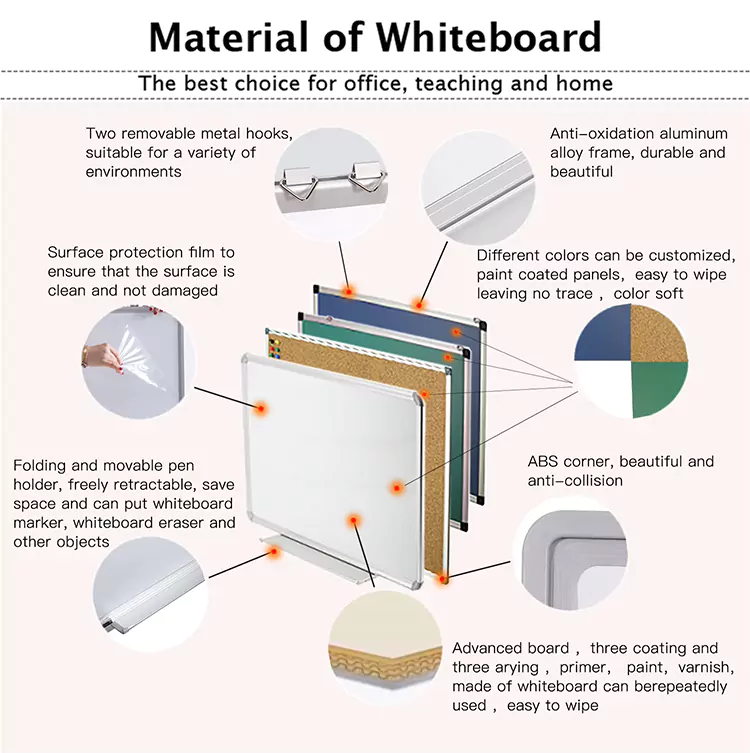 Material of Whiteboard

The best choice for office, teaching and home

Two removable metal hooks, suitable for a variety of environments

Anti-oxidation aluminum alloy frame, durable and beautiful

Surface protection film to ensure that the surface is clean and not damaged

Different colors can be customized, paint coated panels, easy to wipe leaving no trace , color soft

Folding and movable pen holder, freely retractable, save space and can put whiteboard marker, whiteboard eraser and other objects

ABS corner, beautiful and anti-collision

Advanced board , three coating and three arying , primer, paint, varnish, made of whiteboard can berepeatedly used , easy to wipe